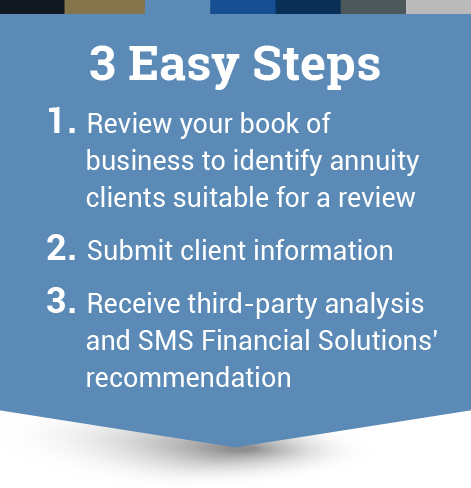 3 Easy Steps

1. Review your book of business to identify annuity clients suitable for a review

2. Submit client information

3. Receive third-party analysis and SMS Financial Solutions' recommendation